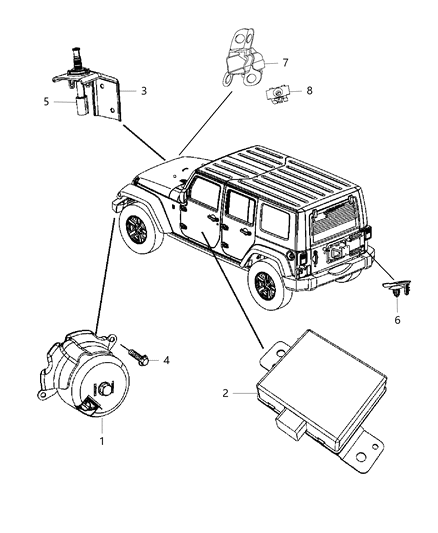 7
3
8
5
6
4
2
1