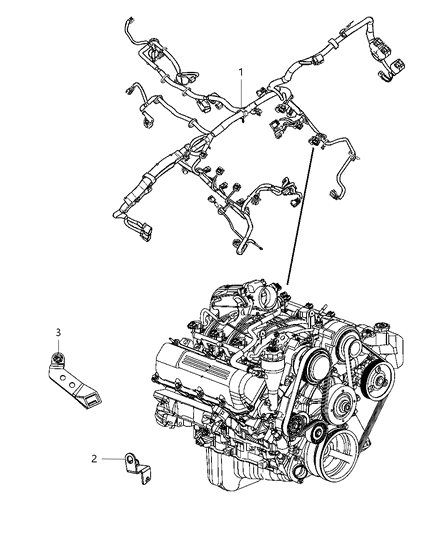 1
3
2