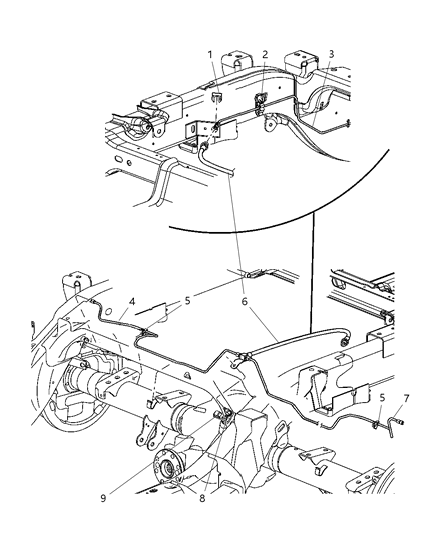 1
2
3
4
5
6
5
7
9
8