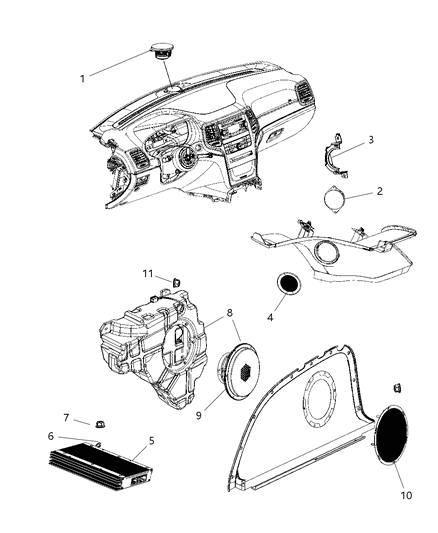 1
3
2
11
8
4
9
7
6
5
10