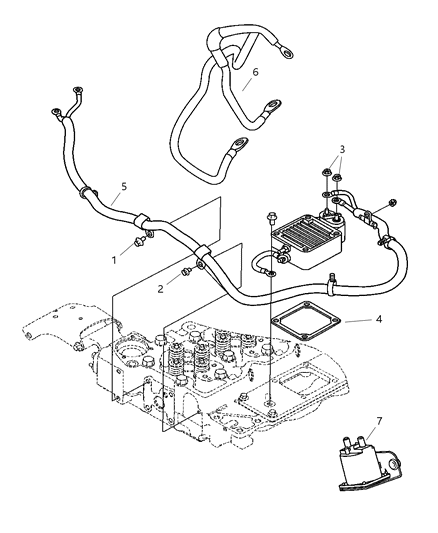 6
3
5
1
2
4
7