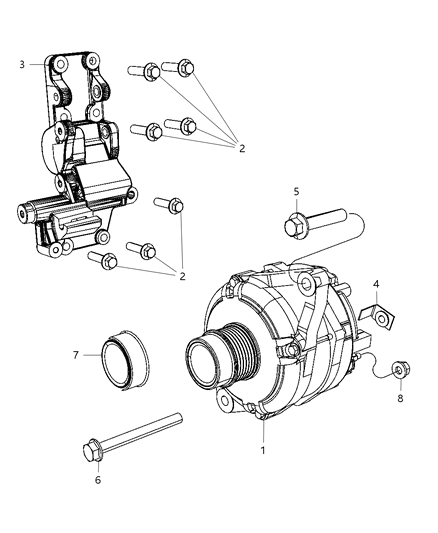 3
2
5
2
4
7
8
1
6