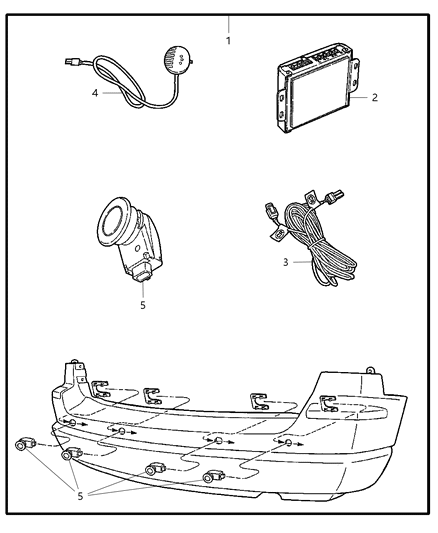 1
4
2
5
3
5