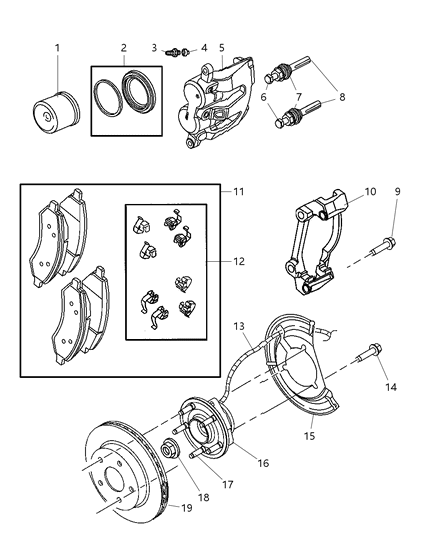 1
2
3
4
5
6
7
8
11
10
9
12
13
14
15
16
17
18
19