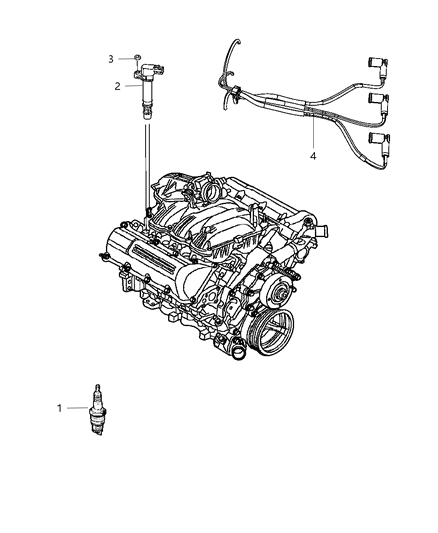 3
2
4
1