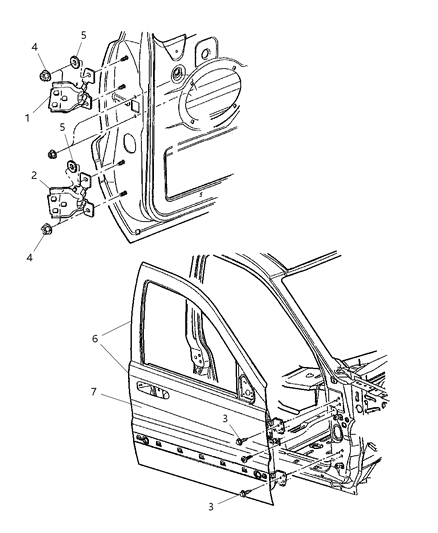 4
5
1
5
2
4
6
7
3
3