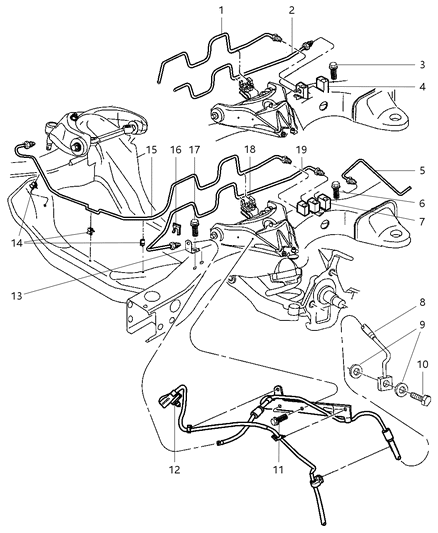 1
2
3
4
15
16
17
18
19
5
6
7
14
13
8
9
10
12
11