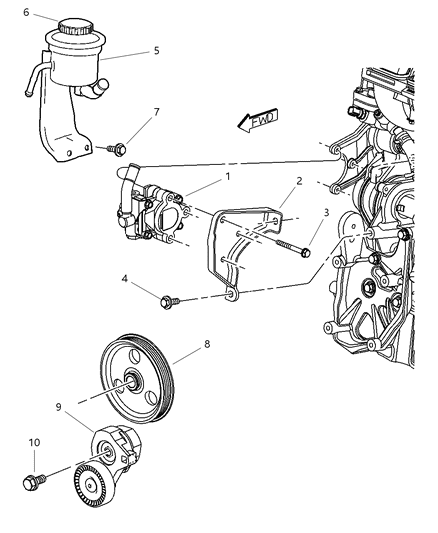 6
5
7
FWD
1
2
3
4
8
9
10