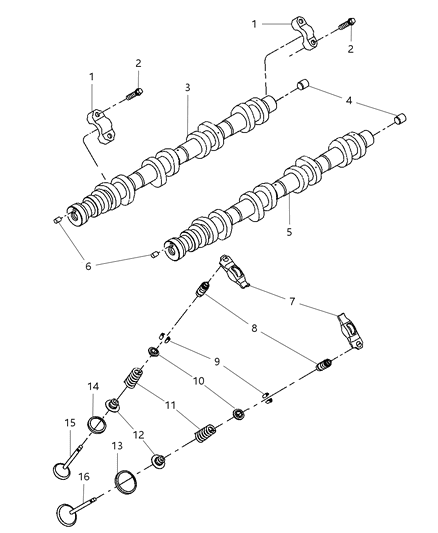 1
2
2
1
3
4
5
6
7
8
9
10
14
11
15
12
13
16