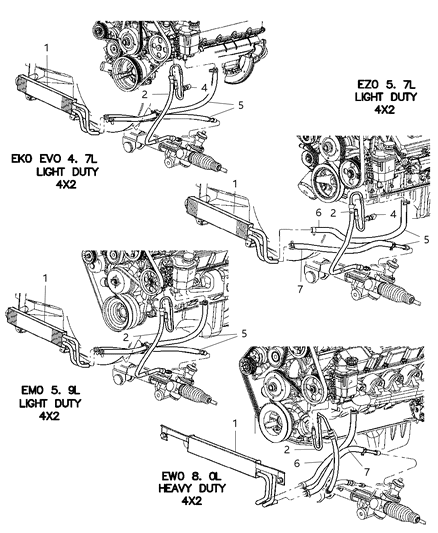 1
2
4
5
EZ0 5. 7L
LIGHT DUTY
4X2

EK0 EV0 4. 7L
LIGHT DUTY
4X2

1
6
2
4
5
7

1
2
5

EM0 5. 9L
LIGHT DUTY
4X2

1
2
6
7

EW0 8. 0L
HEAVY DUTY
4X2