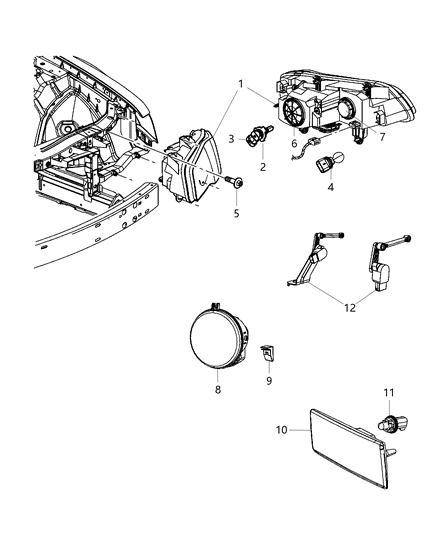 1
3
2
6
7
4
5
12
8
9
11
10