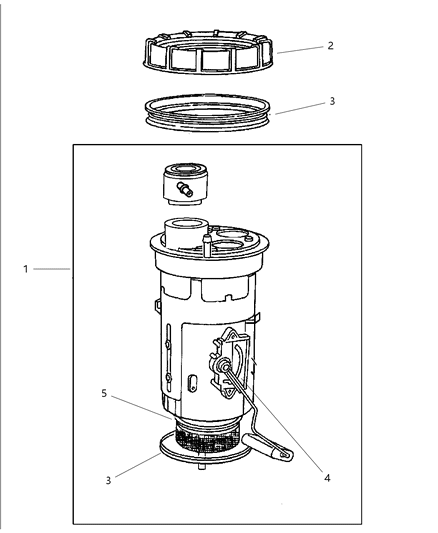 2
3
1
5
3
4