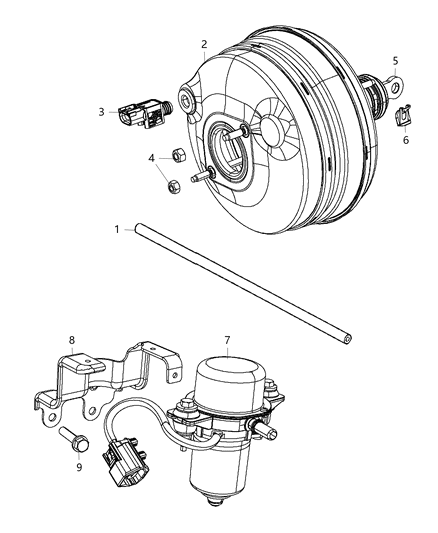 2
5
3
6
4
1
8
7
9