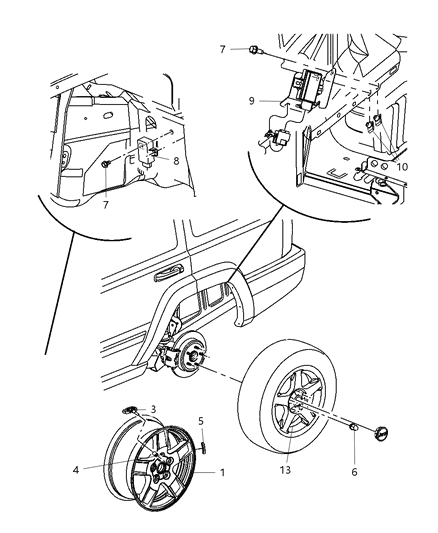 7
9
10
8
7
3
5
4
1
13
6