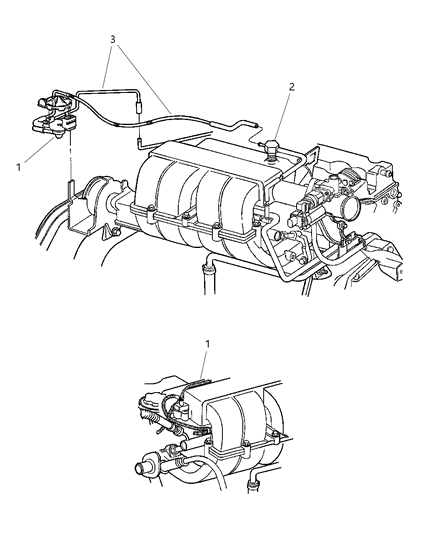 3
2
1
1