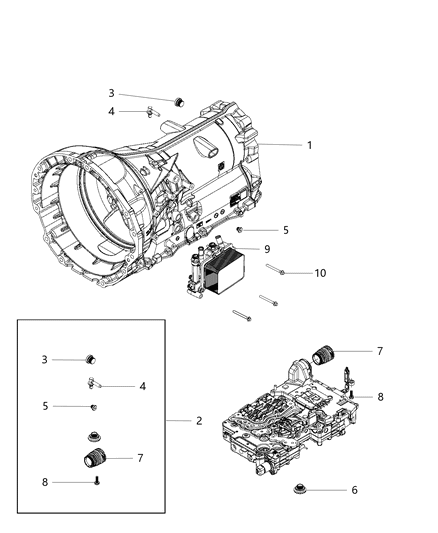 3
4
1
5
9
10
3
4
5
2
7
8
7
8
6