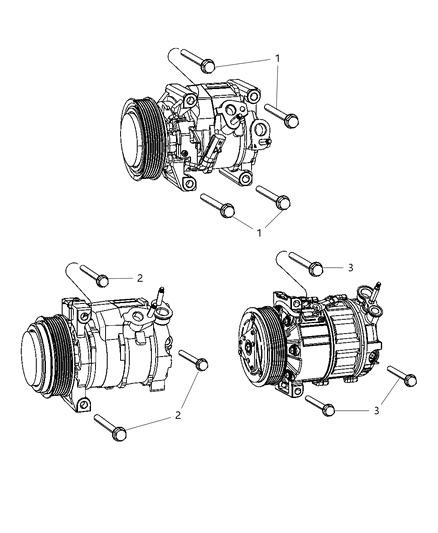 1
1
2
3
2
3