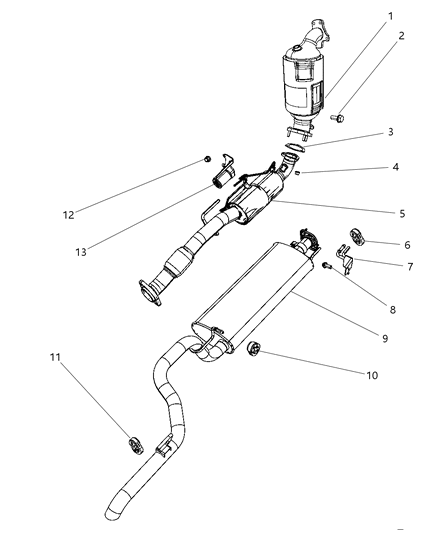 1
2
3
4
12
5
13
6
7
8
9
11
10