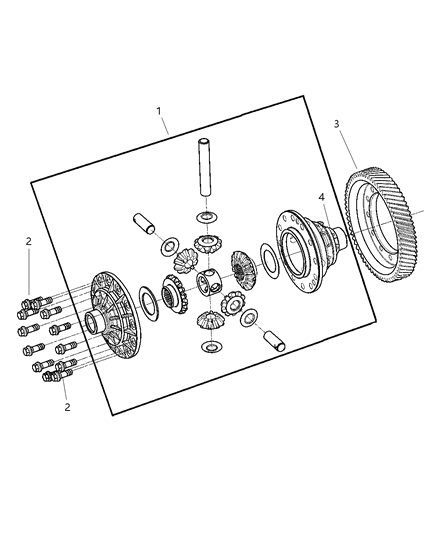 1
3
4
2
2