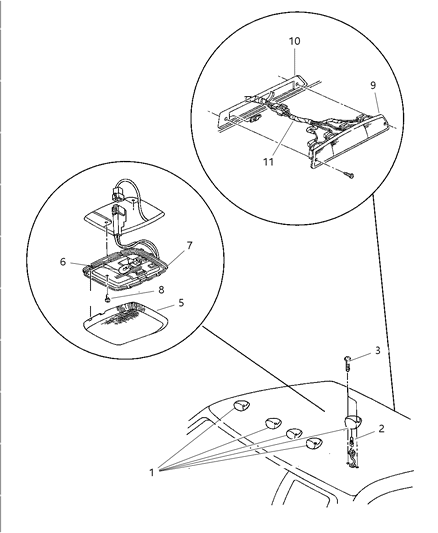 10
9
11
7
6
8
5
3
2
1