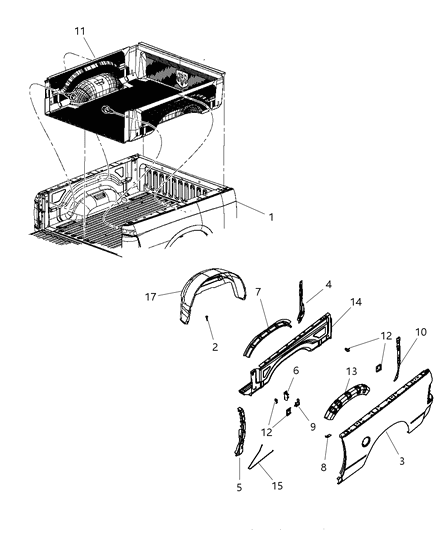 11
1
17
7
4
14
2
12
10
6
13
12
9
8
3
5
15