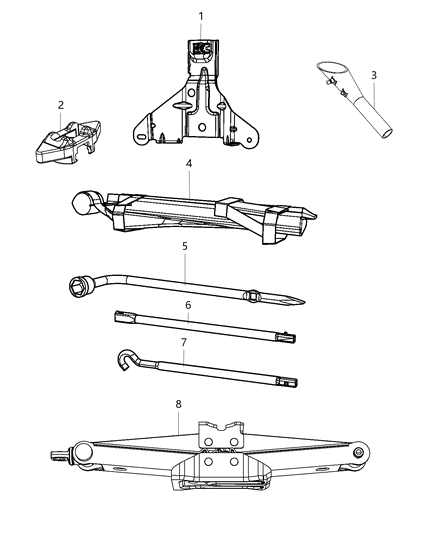 1
2
3
4
5
6
7
8