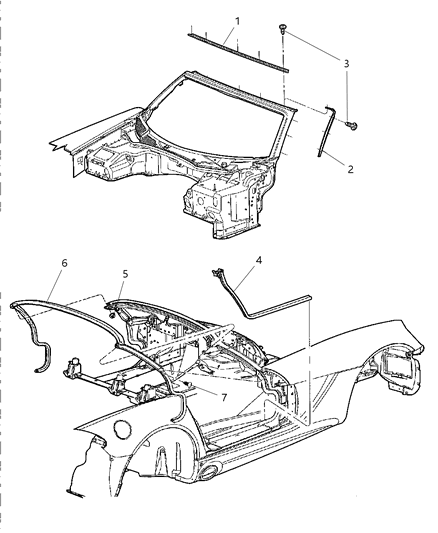 1
3
2
6
5
4
7