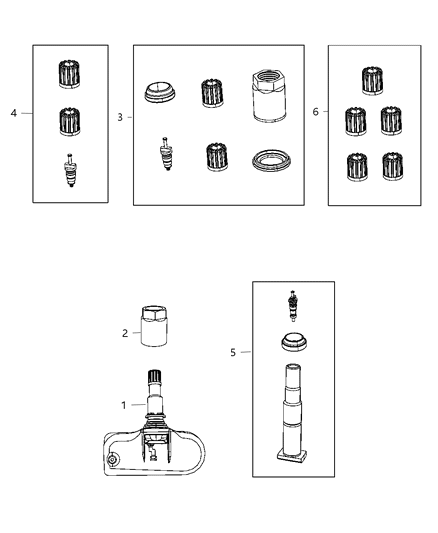 4
3
6
2
5
1