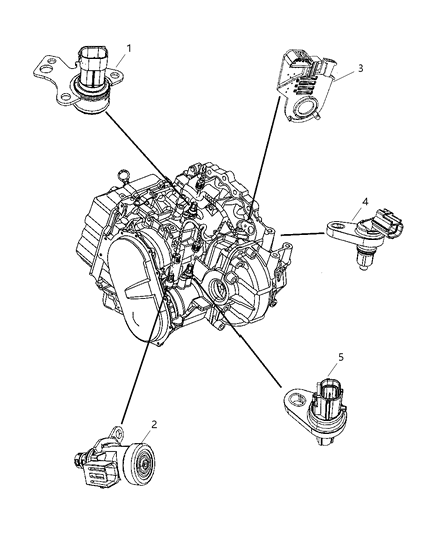 1
3
4
5
2