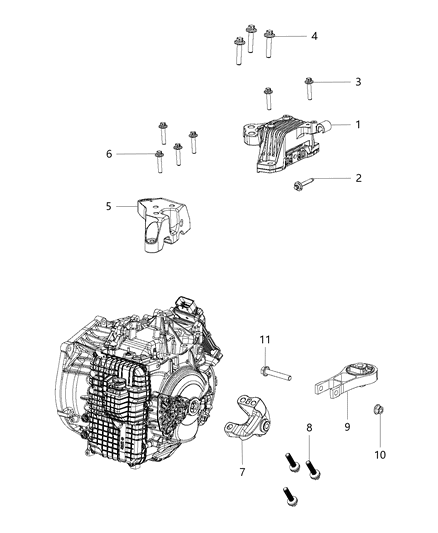 4
3
1
6
2
5
11
9
8
10
7