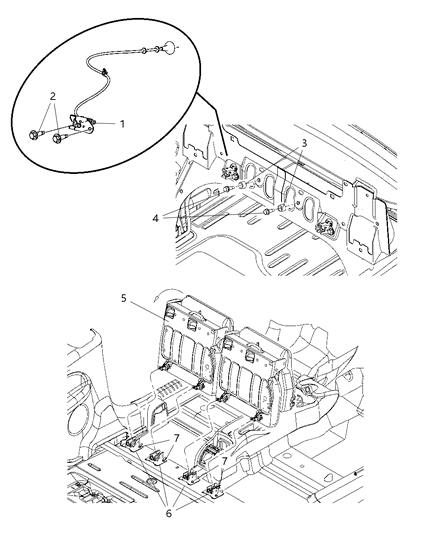 2
1
3
4
5
7
7
6