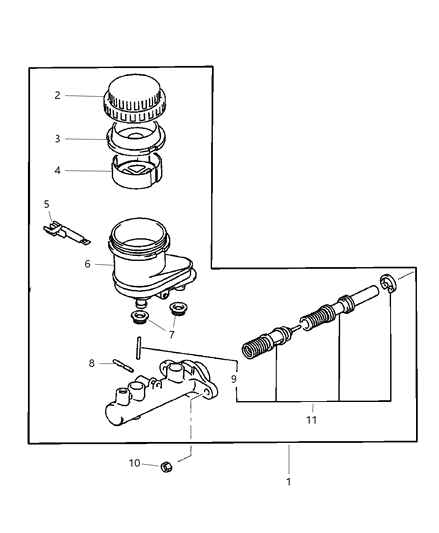 2
3
4
5
6
7
8
9
11
10
1