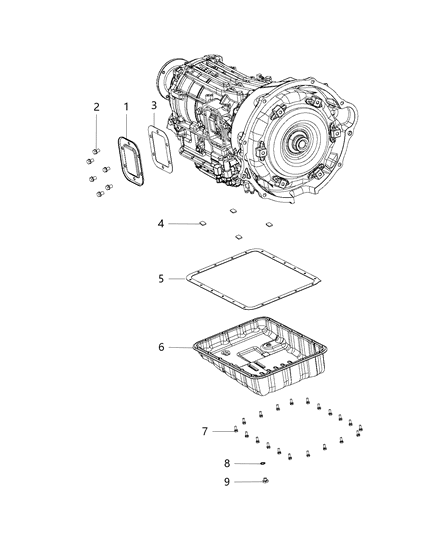 2
1
3
4
5
6
7
8
9