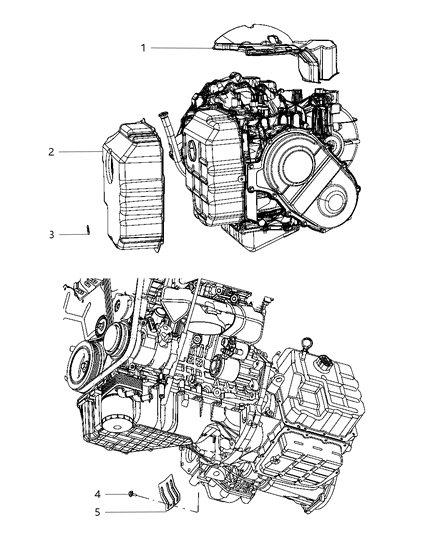 1
2
3
4
5