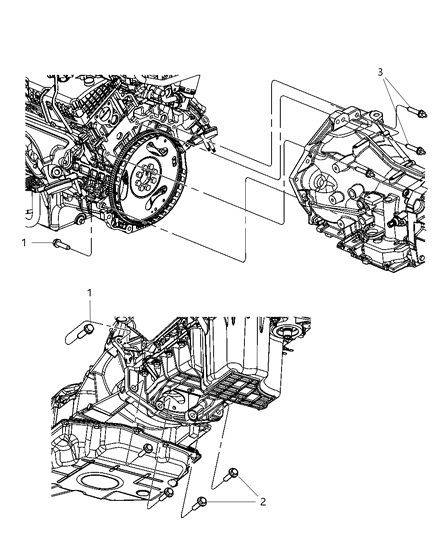 3
1
1
2