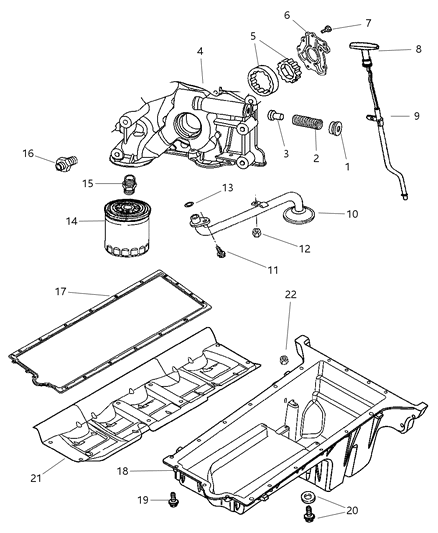 6
7
5
8
4
9
3
2
1
16
15
13
14
10
12
11
17
22
21
18
19
20