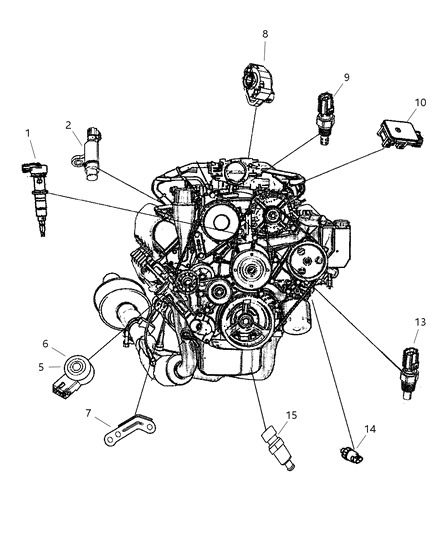 8
9
10
2
1
13
6
5
7
15
14