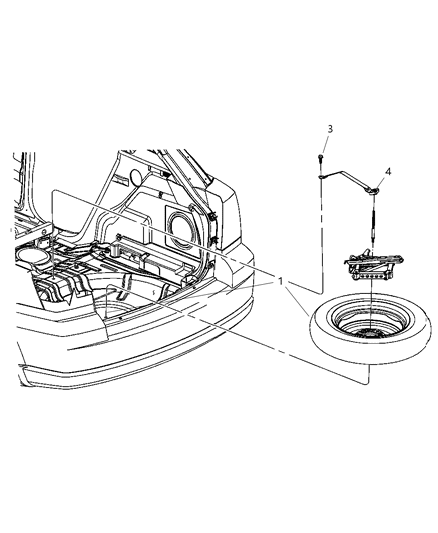 3
4
1