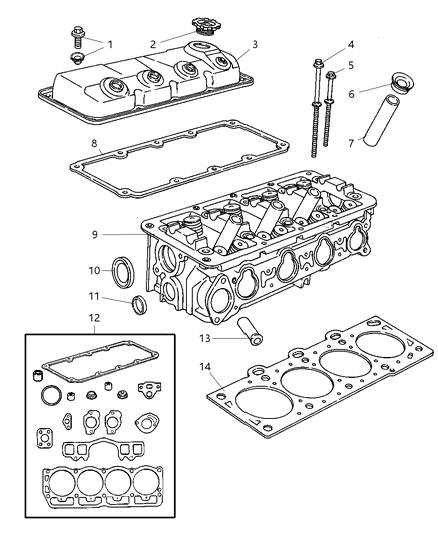 1
2
3
4
5
6
7
8
9
10
11
12
13
14