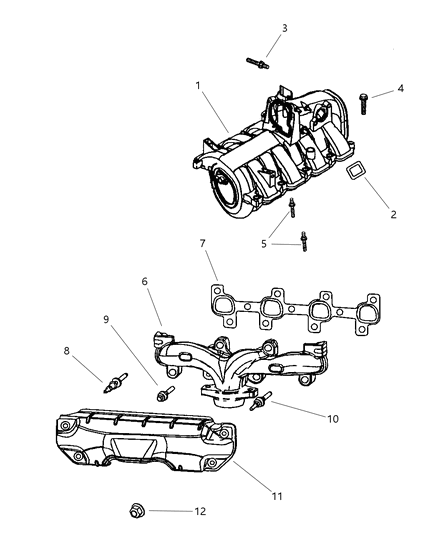 3
1
4
2
5
7
6
9
8
10
11
12