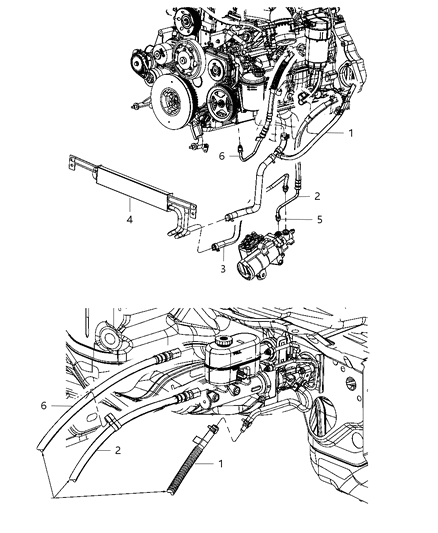 1
6
2
4
5
3
6
2
1