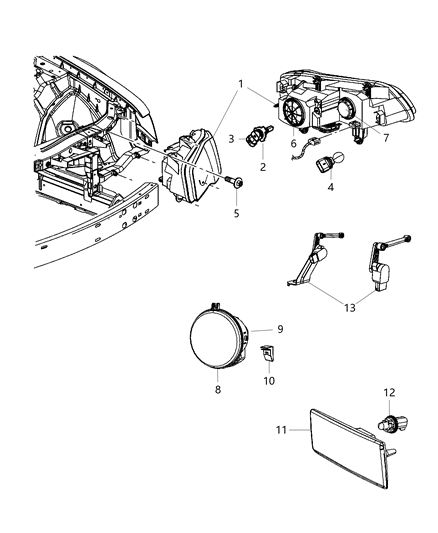 1
3
2
6
7
4
5
13
9
10
8
12
11