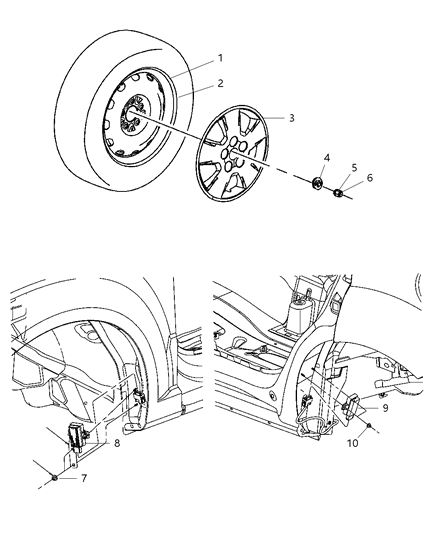 1
2
3
4
5
6
8
7
9
10