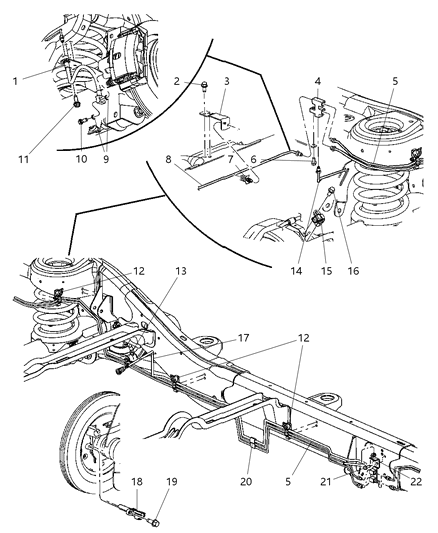 1
2
3
4
5
11
10
9
8
7
6
14
15
16
12
13
17
12
18
19
20
5
21
22