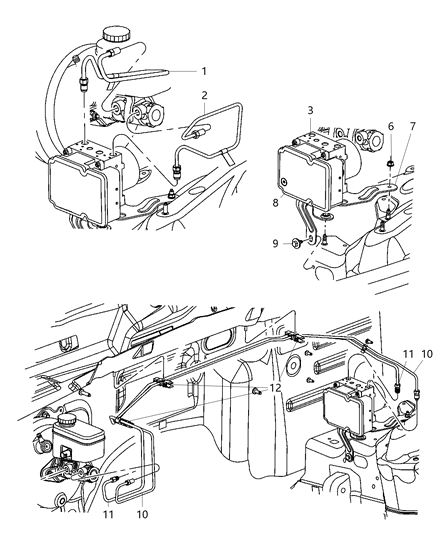 1
2
3
6
7
8
9
11
10
12
11
10