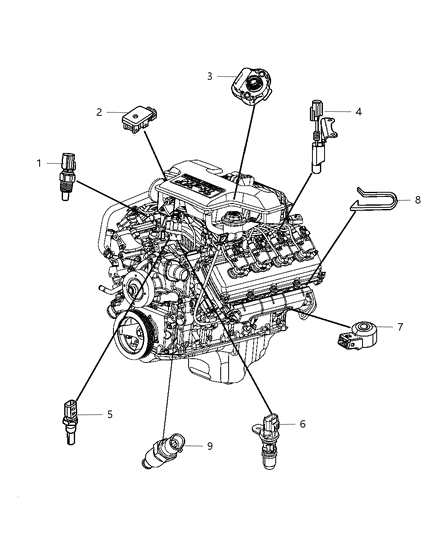 3
2
4
1
8
7
5
6
9