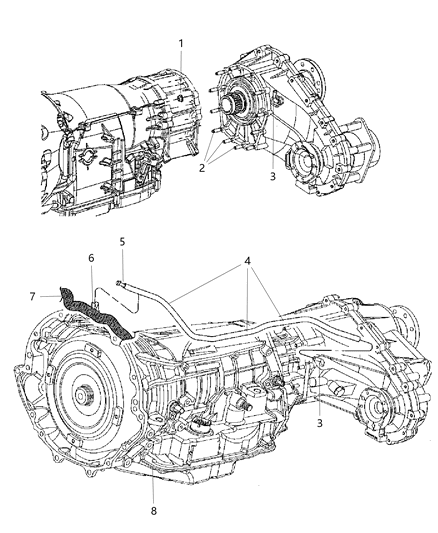 1
2
3
5
6
4
7
3
8