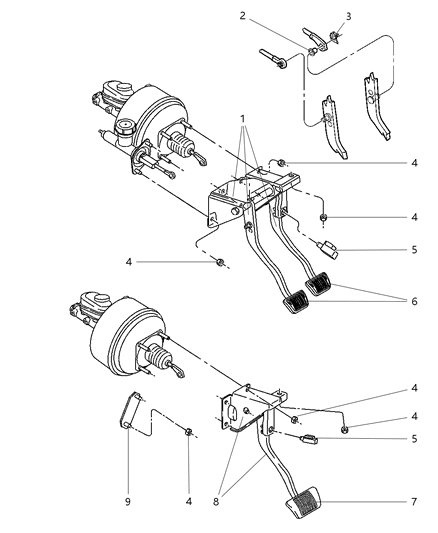 2
3
1
4
4
5
4
6
4
4
5
9
4
8
7