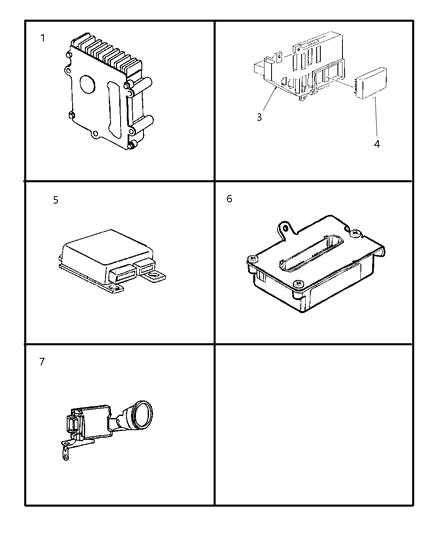 1

3

4

5

6

7