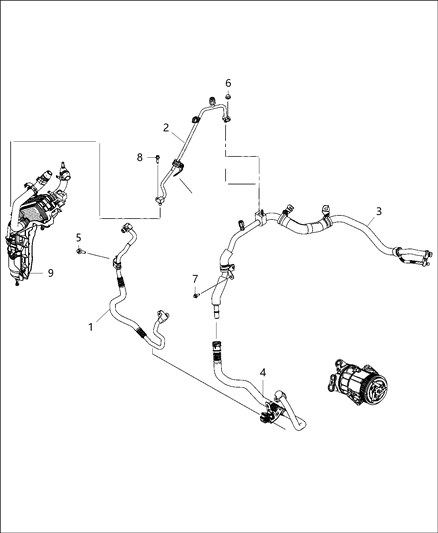 6
2
8
3
5
9
7
1
4